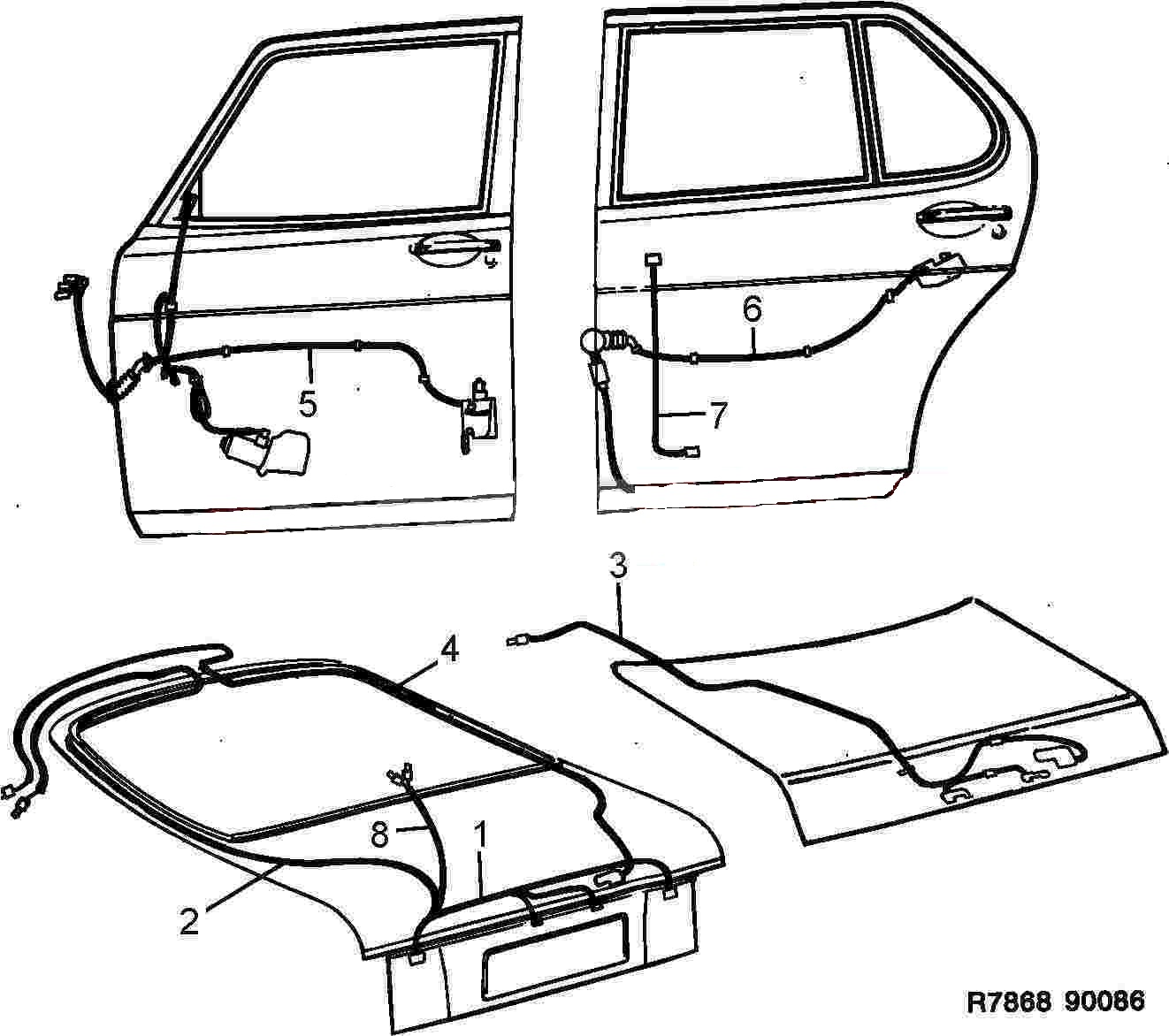 5
6
7
3
4
8
1
2
R7868 90086